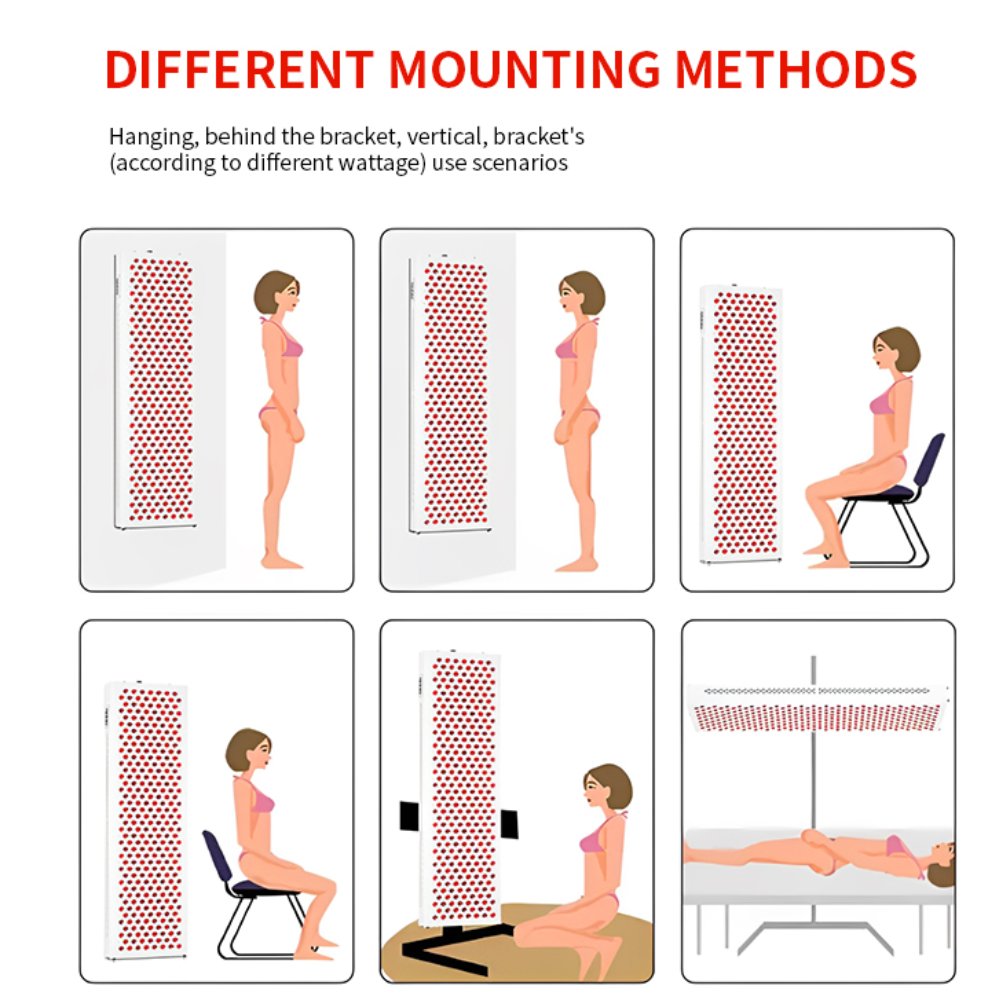 DIFFERENT MOUNTING METHODS

Hanging, behind the bracket, vertical, bracket's (according to different wattage) use scenarios